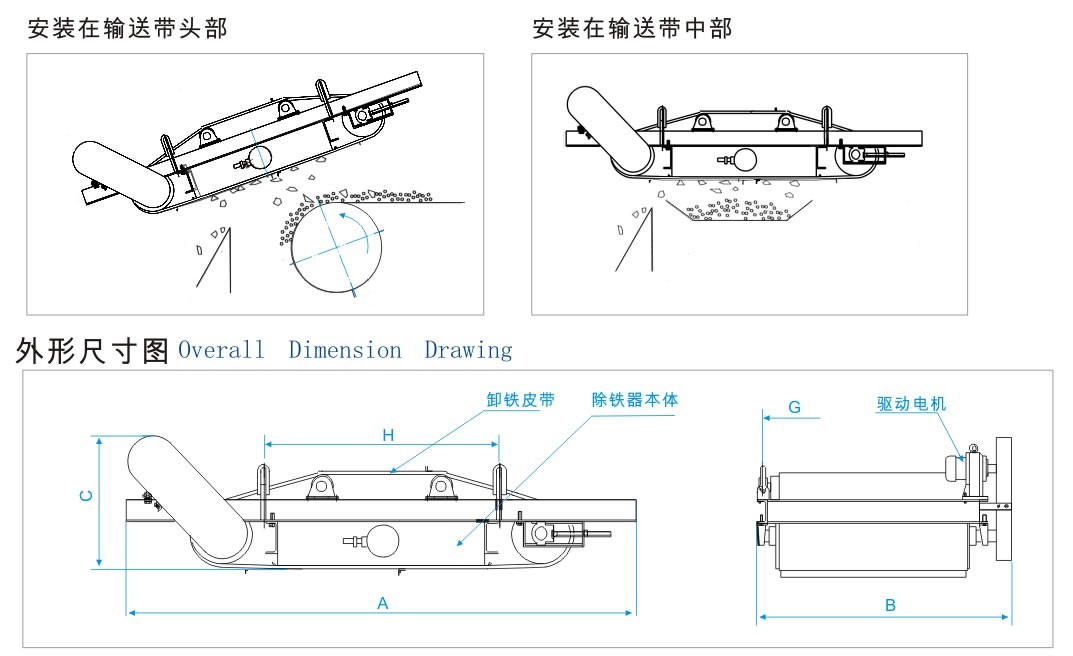 安装在输送带头部

安装在输送带中部

外形尺寸图 Overall Dimension Drawing

卸铁皮带

除铁器本体

H

C

A

G

驱动电机

B